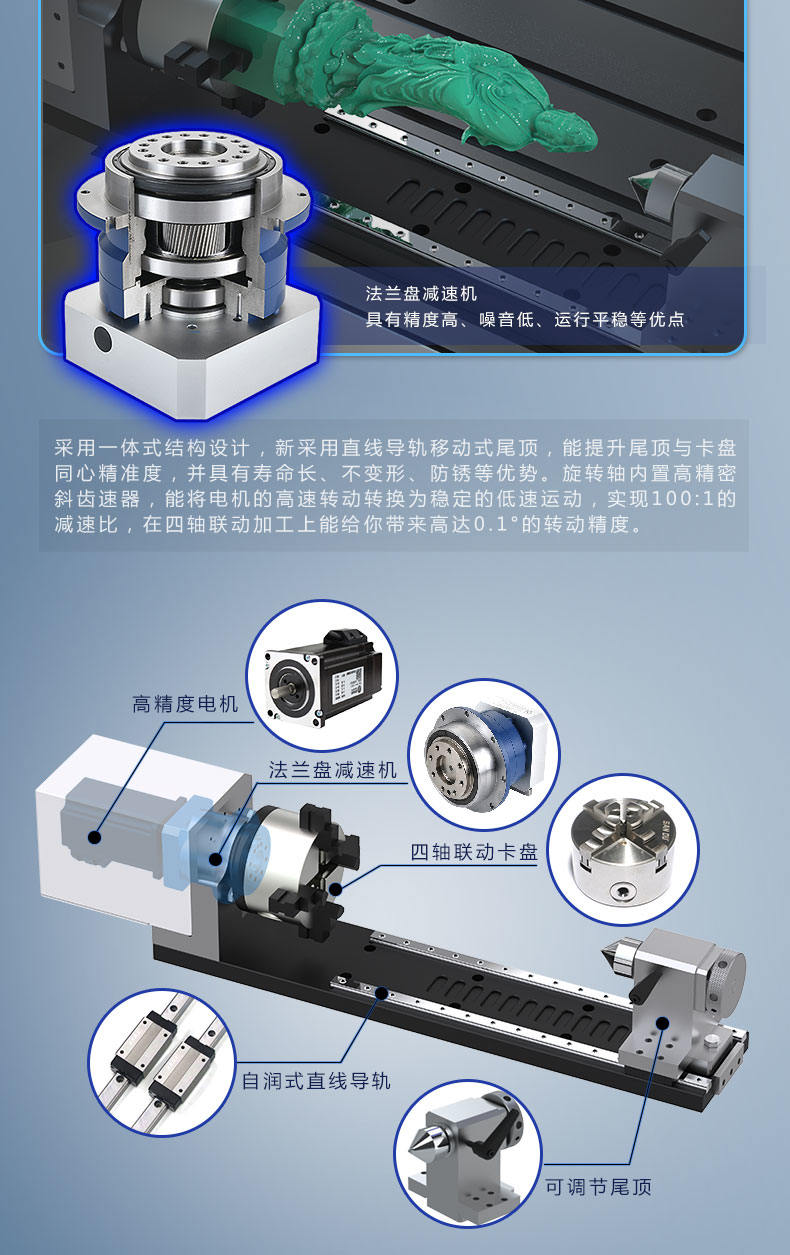 法兰盘减速机
具有精度高、噪音低、运行平稳等优点

采用一体式结构设计，新采用直线导轨移动式尾顶，能提升尾顶与卡盘同心精准度，并具有寿命长、不变形、防锈等优势。旋转轴内置高精密斜齿速器，能将电机的高速转动转换为稳定的低速运动，实现100:1的减速比，在四轴联动加工上能给你带来高达0.1°的转动精度。

高精度电机

法兰盘减速机

四轴联动卡盘

自润式直线导轨

可调节尾顶