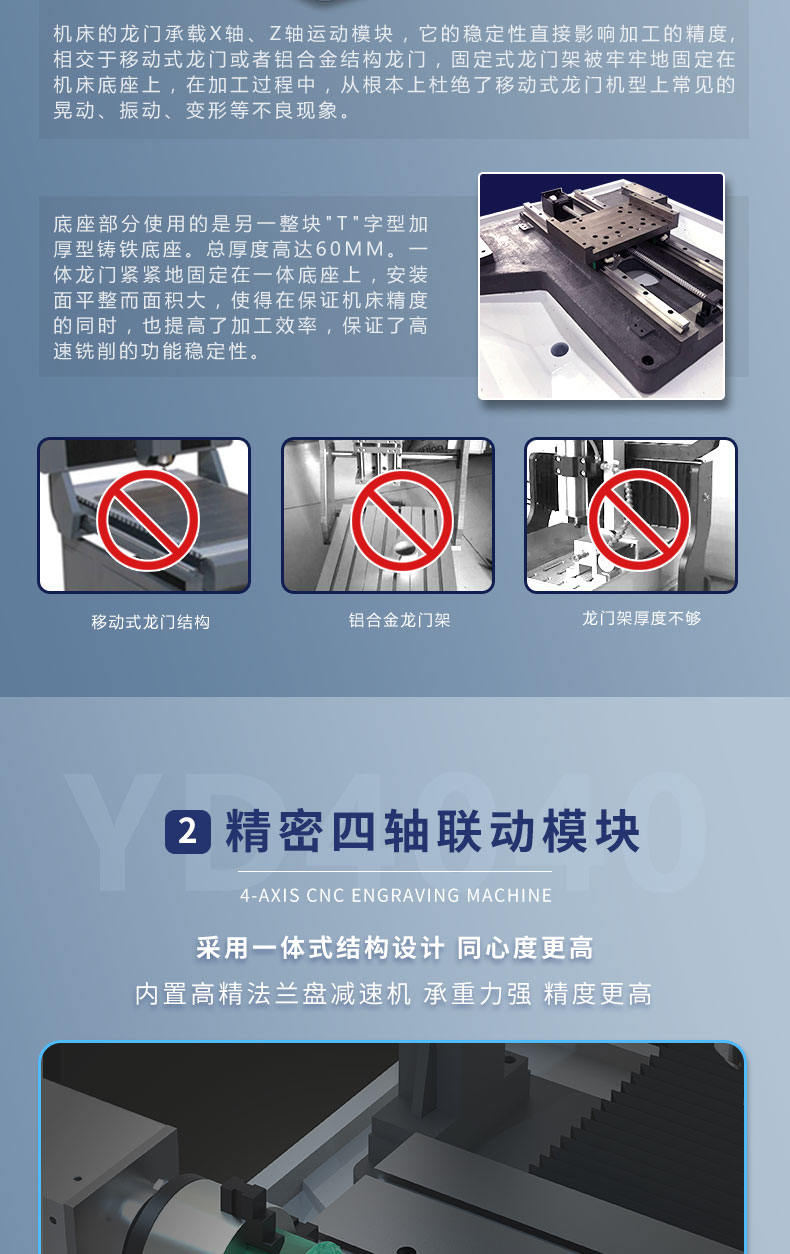 机床的龙门承载X轴、Z轴运动模块，它的稳定性直接影响加工的精度，相交于移动式龙门或者铝合金结构龙门，固定式龙门架被牢牢地固定在机床底座上，在加工过程中，从根本上杜绝了移动式龙门机型上常见的晃动、振动、变形等不良现象。

底座部分使用的是另一整块"T"字型加厚型铸铁底座。总厚度高达60MM。一体龙门紧紧地固定在一体底座上，安装面平整而面积大，使得在保证机床精度的同时，也提高了加工效率，保证了高速铣削的功能稳定性。

移动式龙门结构

铝合金龙门架

龙门架厚度不够

YD4040

2 精密四轴联动模块

4-AXIS CNC ENGRAVING MACHINE

采用一体式结构设计 同心度更高

内置高精法兰盘减速机 承重力强 精度更高